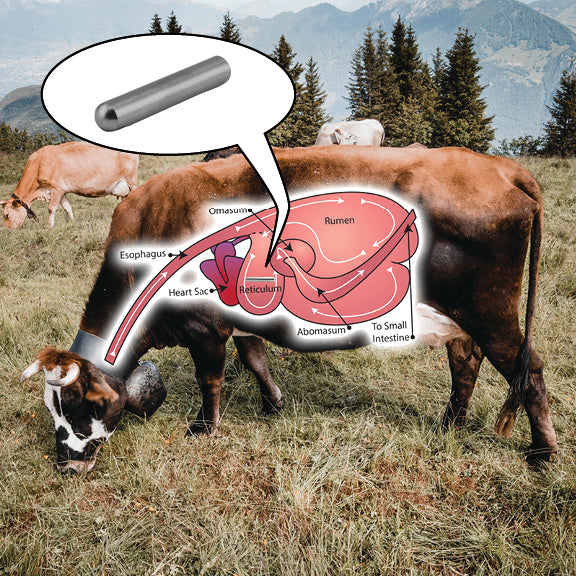 Omasum
Rumen
Esophagus
Heart Sac
Reticulum
Abomasum
To Small Intestine